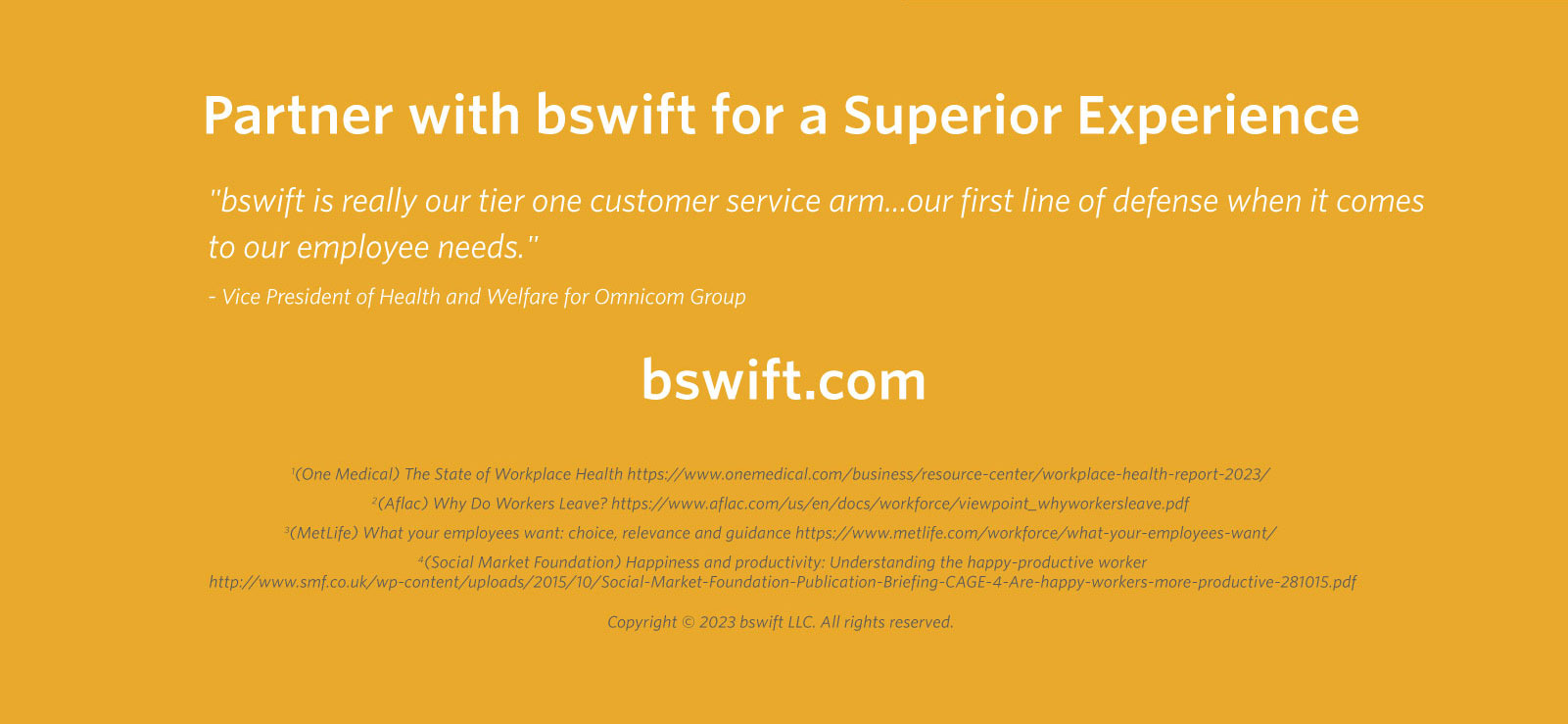 Partner with bswift for a Superior Experience

"bswift is really our tier one customer service arm...our first line of defense when it comes to our employee needs."

- Vice President of Health and Welfare for Omnicom Group

bswift.com

$^1$(One Medical) The State of Workplace Health https://www.onemedical.com/business/resource-center/workplace-health-report-2023/

$^2$(Aflac) Why Do Workers Leave? https://www.aflac.com/us/en/docs/workforce/viewpoint_whyworkersleave.pdf

$^3$(MetLife) What your employees want: choice, relevance and guidance https://www.metlife.com/workforce/what-your-employees-want/

$^4$(Social Market Foundation) Happiness and productivity: Understanding the happy-productive worker http://www.smf.co.uk/wp-content/uploads/2015/10/Social-Market-Foundation-Publication-Briefing-CAGE-4-Are-happy-workers-more-productive-281015.pdf

Copyright © 2023 bswift LLC. All rights reserved.