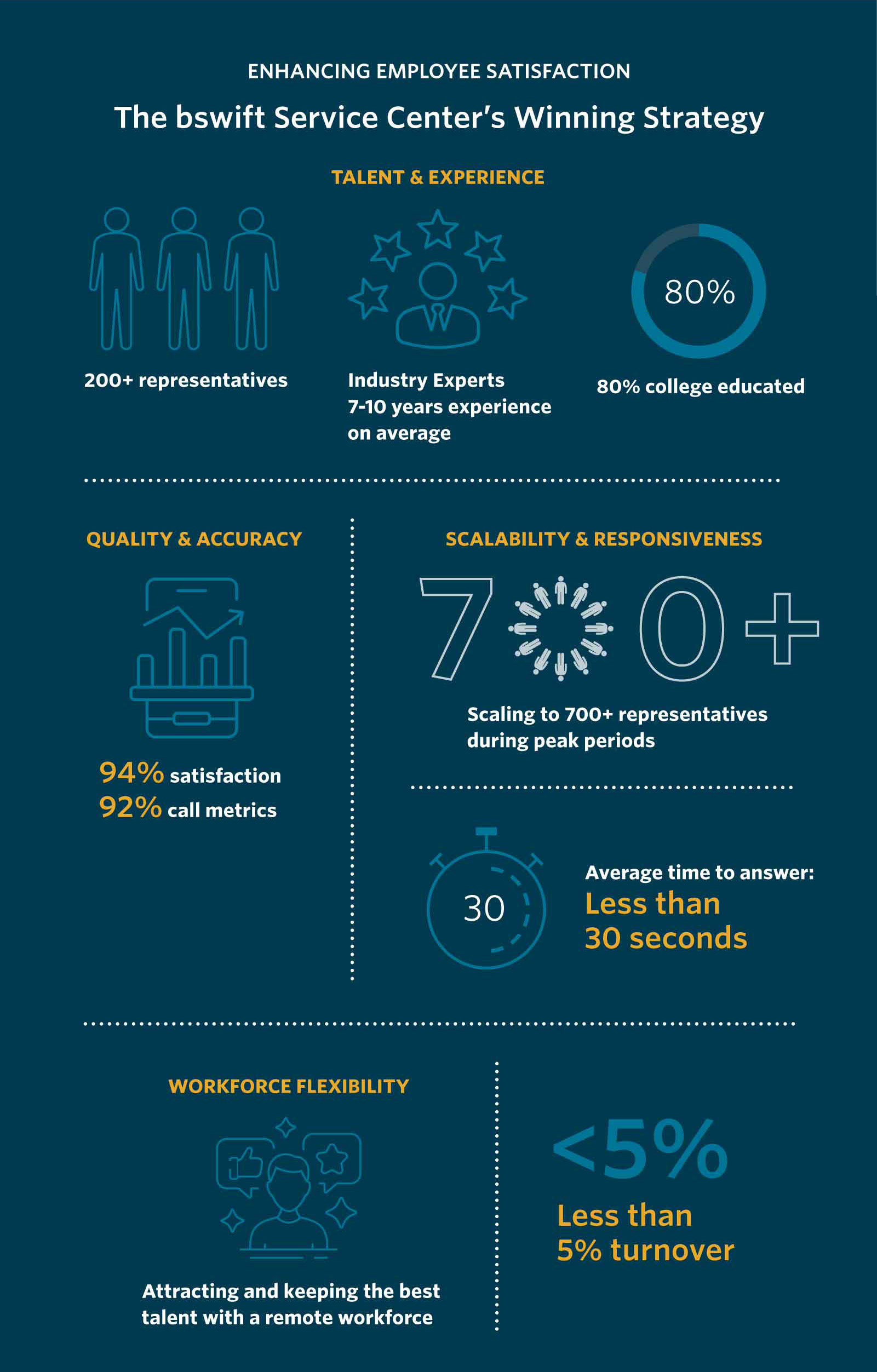 ENHANCING EMPLOYEE SATISFACTION

The bswift Service Center's Winning Strategy

TALENT & EXPERIENCE

200+ representatives

Industry Experts
7-10 years experience on average

80%

80% college educated

QUALITY & ACCURACY

94% satisfaction
92% call metrics

SCALABILITY & RESPONSIVENESS

700+

Scaling to 700+ representatives during peak periods

30

Average time to answer:
Less than 30 seconds

WORKFORCE FLEXIBILITY

Attracting and keeping the best talent with a remote workforce

<5%

Less than 5% turnover