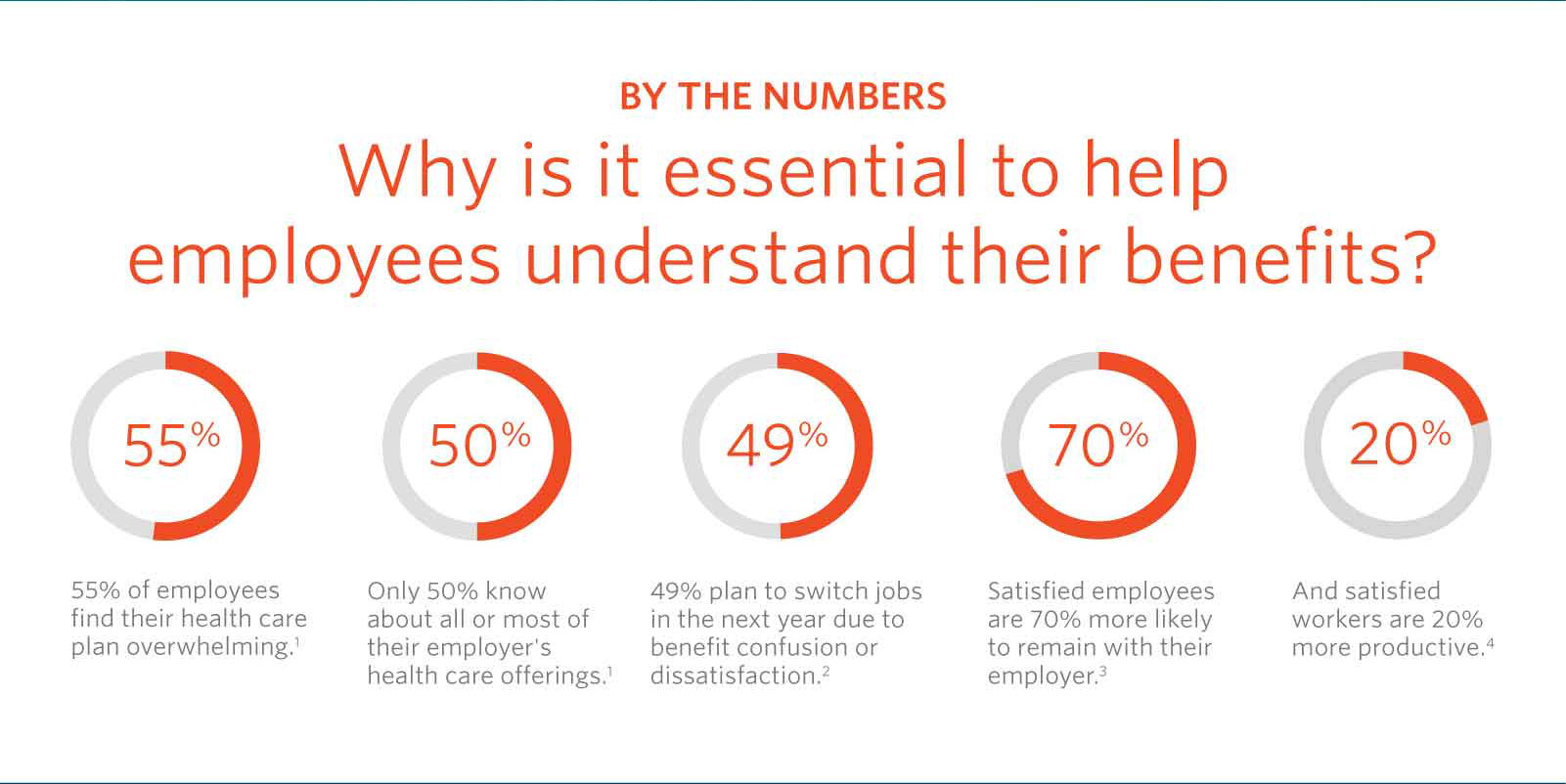 BY THE NUMBERS

Why is it essential to help employees understand their benefits?

55%

55% of employees find their health care plan overwhelming.$^1$

50%

Only 50% know about all or most of their employer's health care offerings.$^1$

49%

49% plan to switch jobs in the next year due to benefit confusion or dissatisfaction.$^2$

70%

Satisfied employees are 70% more likely to remain with their employer.$^3$

20%

And satisfied workers are 20% more productive.$^4$