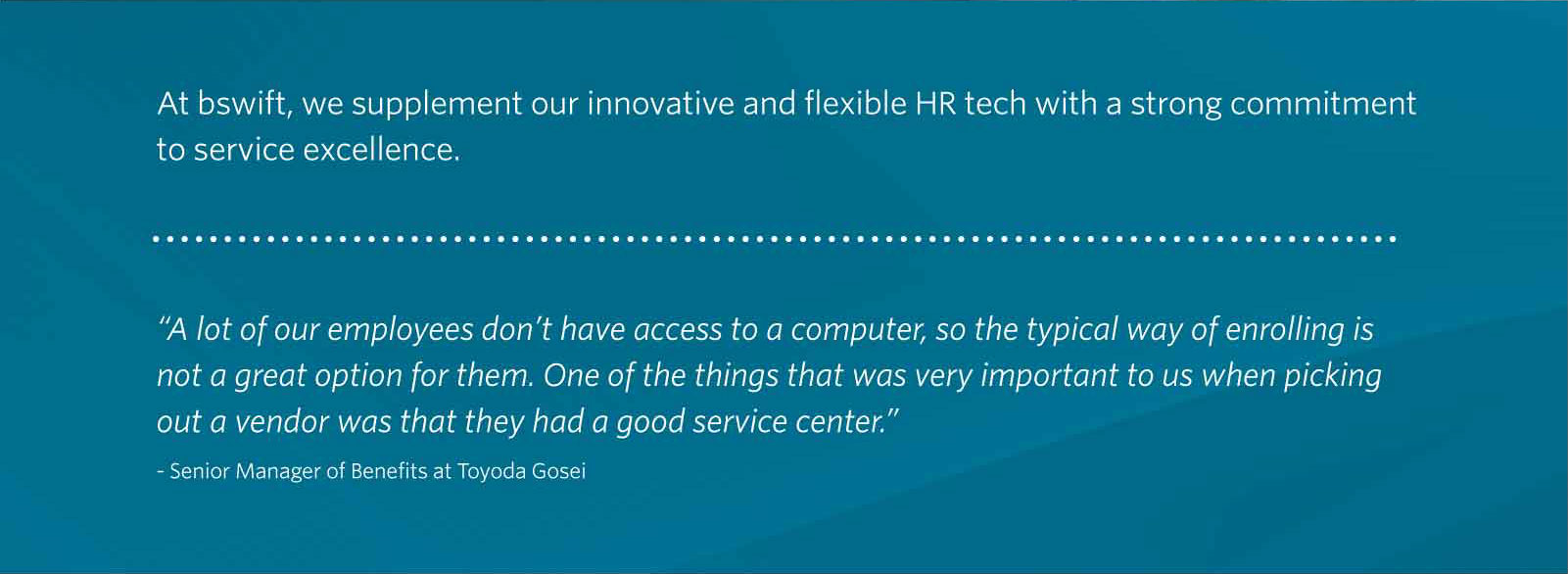 At bswift, we supplement our innovative and flexible HR tech with a strong commitment to service excellence.

“A lot of our employees don’t have access to a computer, so the typical way of enrolling is not a great option for them. One of the things that was very important to us when picking out a vendor was that they had a good service center.”

- Senior Manager of Benefits at Toyoda Gosei