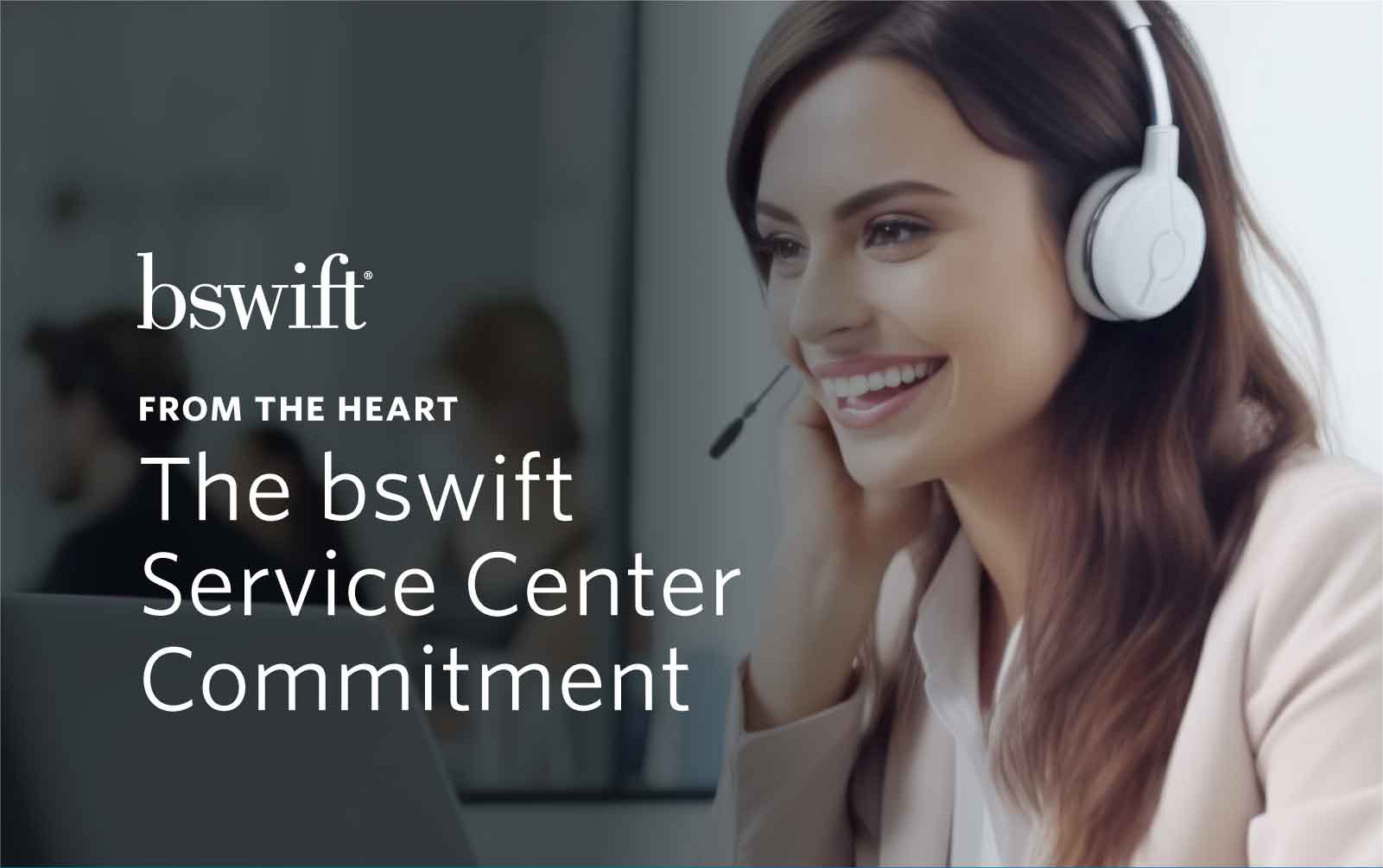 bswift®

FROM THE HEART

The bswift Service Center Commitment