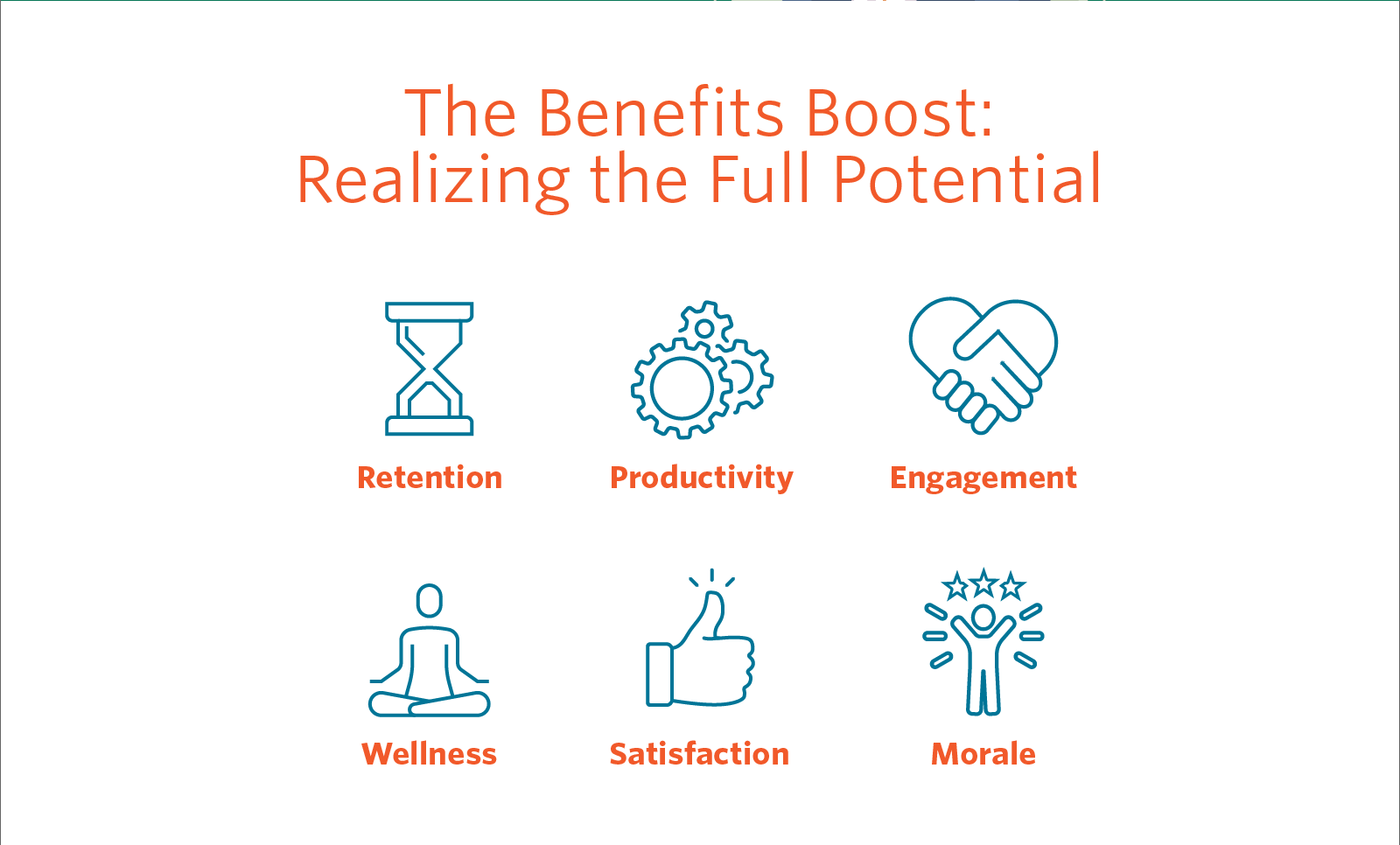 The Benefits Boost:
Realizing the Full Potential

Retention

Productivity

Engagement

Wellness

Satisfaction

Morale