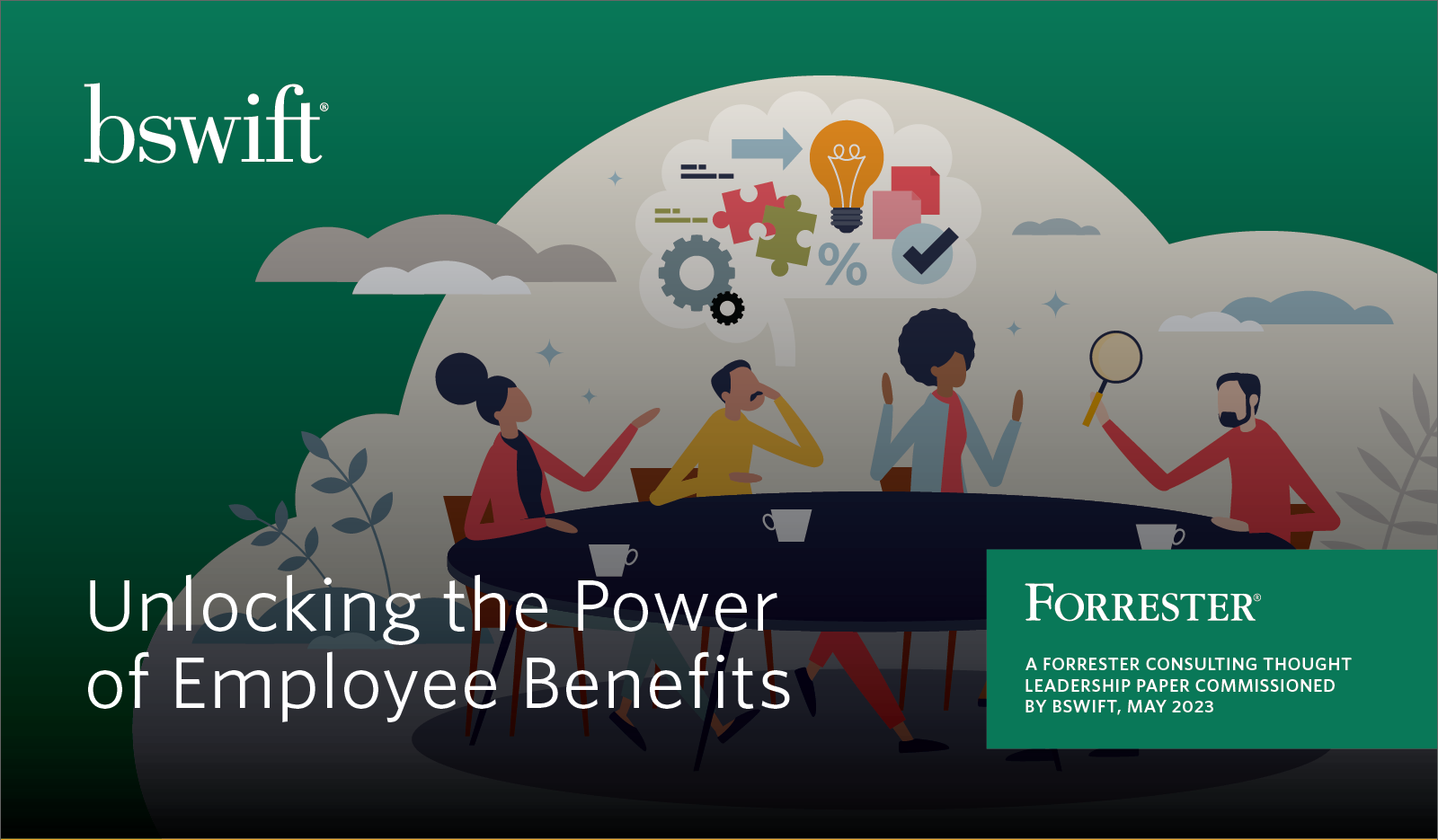 bswift®

%

Unlocking the Power of Employee Benefits

FORRESTER®

A FORRESTER CONSULTING THOUGHT LEADERSHIP PAPER COMMISSIONED BY BSWIFT, MAY 2023