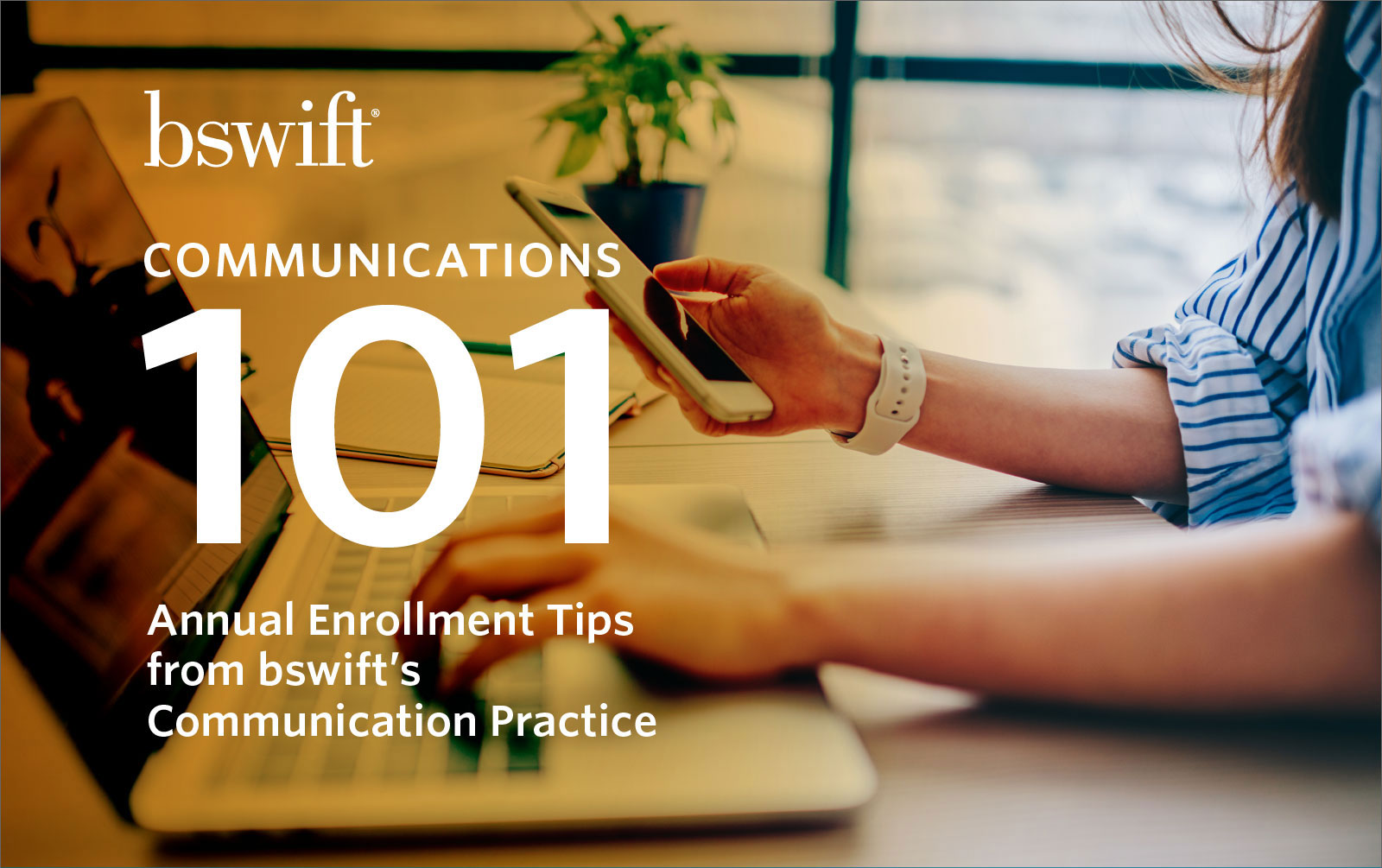 bswift®

COMMUNICATIONS
101

Annual Enrollment Tips from bswift's Communication Practice