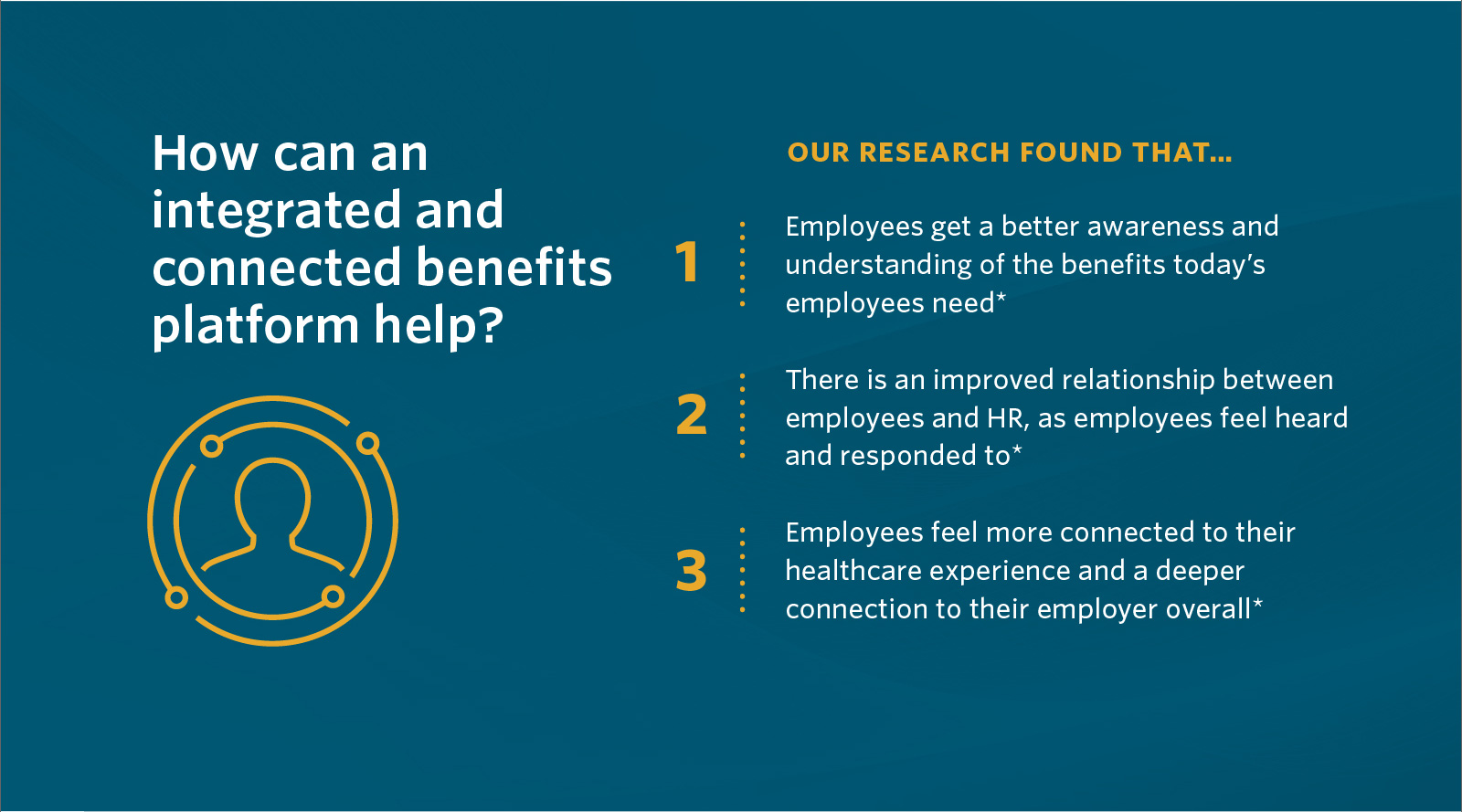 How can an integrated and connected benefits platform help?

OUR RESEARCH FOUND THAT...

1 Employees get a better awareness and understanding of the benefits today's employees need*

2 There is an improved relationship between employees and HR, as employees feel heard and responded to*

3 Employees feel more connected to their healthcare experience and a deeper connection to their employer overall*