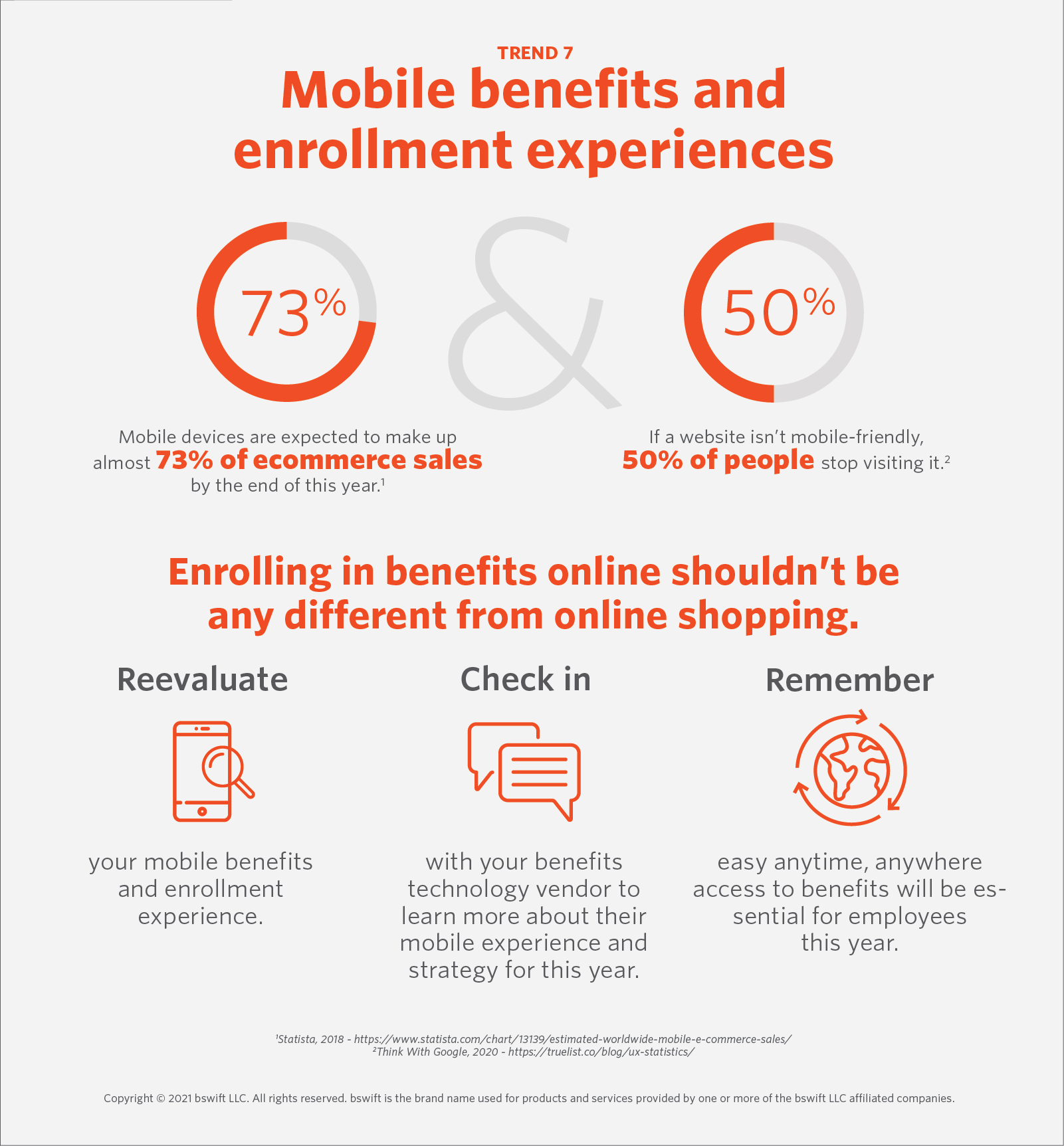 TREND 7

Mobile benefits and enrollment experiences

73%

&

50%

Mobile devices are expected to make up almost 73% of ecommerce sales by the end of this year.$^1$

If a website isn't mobile-friendly, 50% of people stop visiting it.$^2$

Enrolling in benefits online shouldn't be any different from online shopping.

Reevaluate

your mobile benefits and enrollment experience.

Check in

with your benefits technology vendor to learn more about their mobile experience and strategy for this year.

Remember

easy anytime, anywhere access to benefits will be essential for employees this year.

$^1$Statista, 2018 - https://www.statista.com/chart/13139/estimated-worldwide-mobile-e-commerce-sales/
$^2$Think With Google, 2020 - https://truelist.co/blog/ux-statistics/

Copyright © 2021 bswift LLC. All rights reserved. bswift is the brand name used for products and services provided by one or more of the bswift LLC affiliated companies.