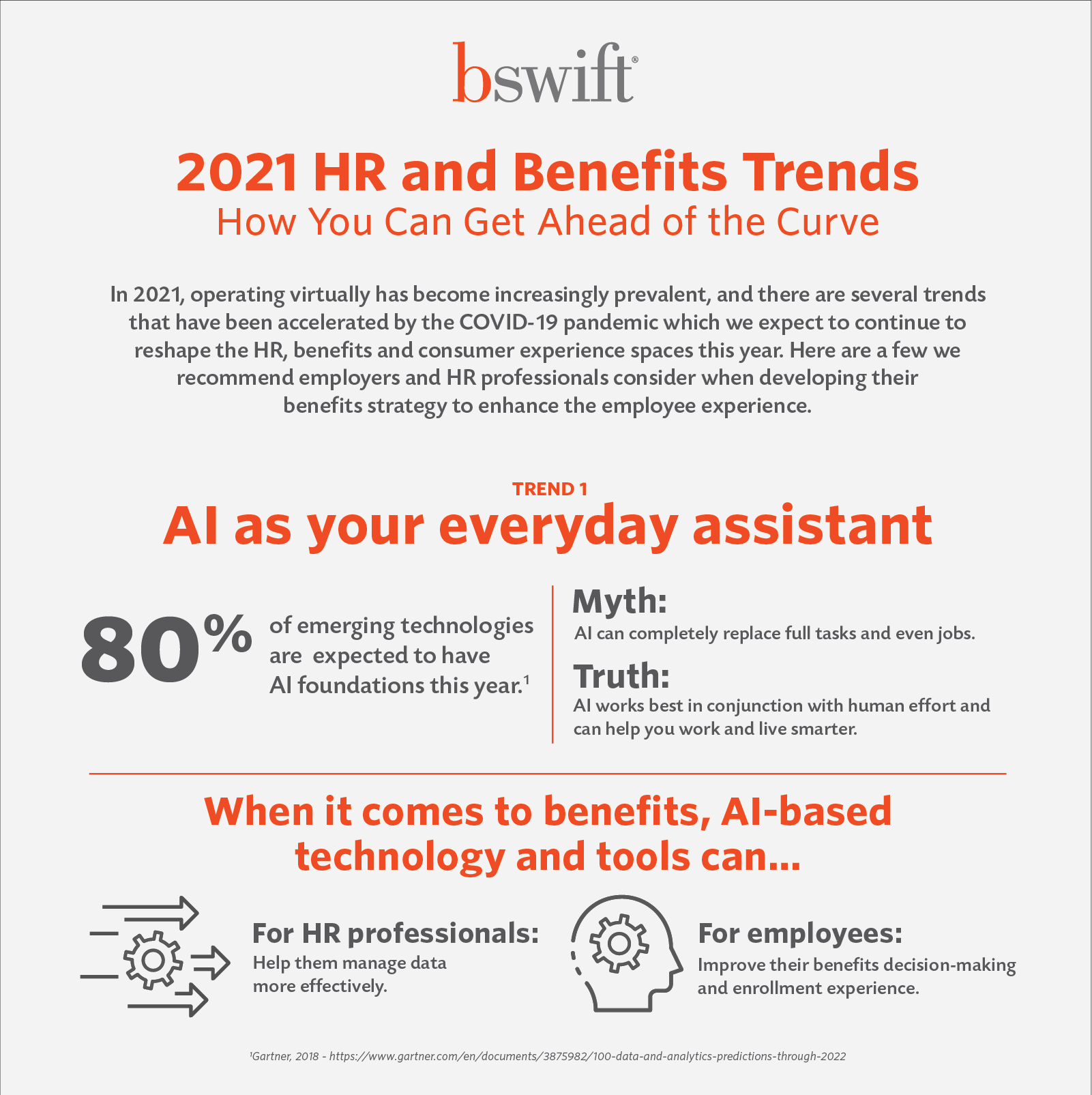 bswift®

2021 HR and Benefits Trends
How You Can Get Ahead of the Curve

In 2021, operating virtually has become increasingly prevalent, and there are several trends that have been accelerated by the COVID-19 pandemic which we expect to continue to reshape the HR, benefits and consumer experience spaces this year. Here are a few we recommend employers and HR professionals consider when developing their benefits strategy to enhance the employee experience.

TREND 1
AI as your everyday assistant

80% of emerging technologies are expected to have AI foundations this year.$^1$

Myth:
AI can completely replace full tasks and even jobs.

Truth:
AI works best in conjunction with human effort and can help you work and live smarter.

When it comes to benefits, AI-based technology and tools can...

For HR professionals:
Help them manage data more effectively.

For employees:
Improve their benefits decision-making and enrollment experience.

$^1$Gartner, 2018 - https://www.gartner.com/en/documents/3875982/100-data-and-analytics-predictions-through-2022