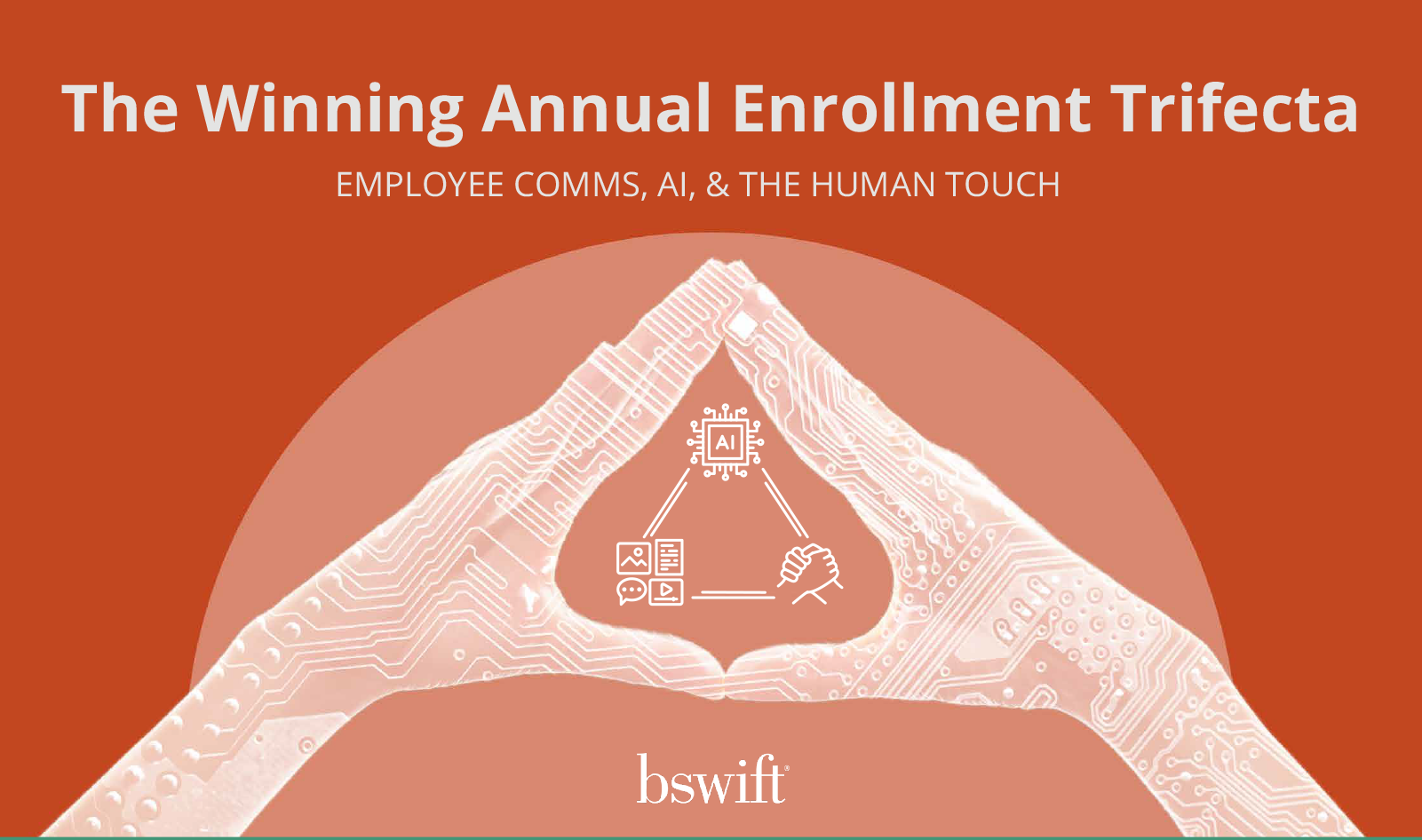 The Winning Annual Enrollment Trifecta

EMPLOYEE COMMS, AI, & THE HUMAN TOUCH

AI

bswift