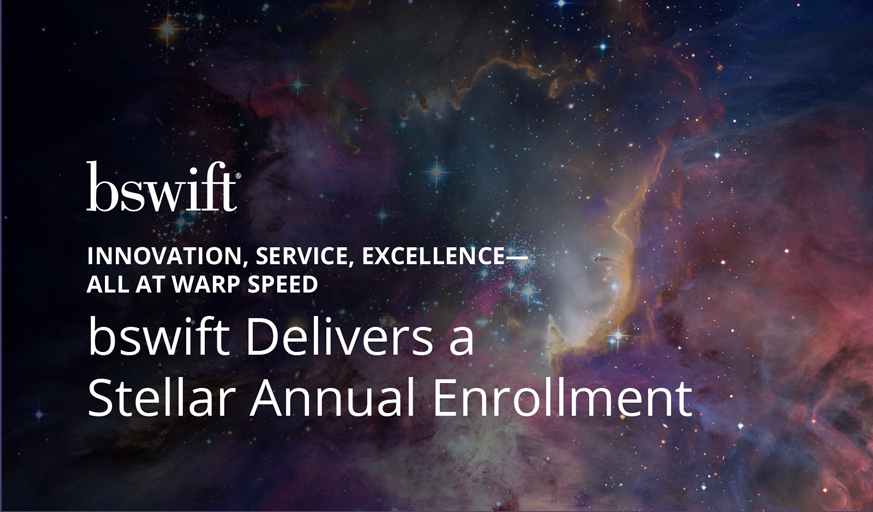 bswift®

INNOVATION, SERVICE, EXCELLENCE—
ALL AT WARP SPEED

bswift Delivers a Stellar Annual Enrollment