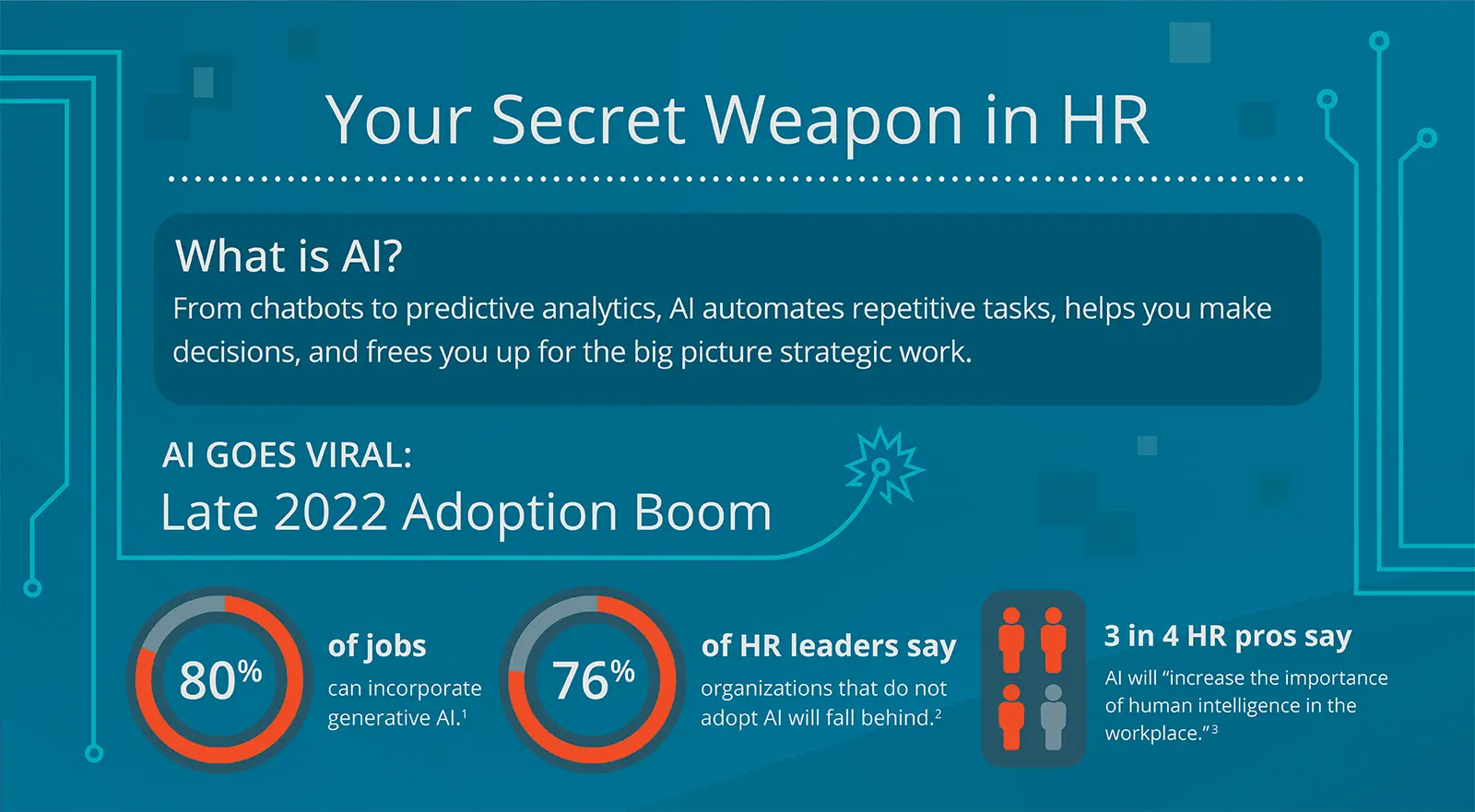 Your Secret Weapon in HR

What is AI?
From chatbots to predictive analytics, AI automates repetitive tasks, helps you make decisions, and frees you up for the big picture strategic work.

AI GOES VIRAL:
Late 2022 Adoption Boom

80%
of jobs
can incorporate generative AI.$^1$

76%
of HR leaders say
organizations that do not adopt AI will fall behind.$^2$

3 in 4 HR pros say
AI will "increase the importance of human intelligence in the workplace."$^3$