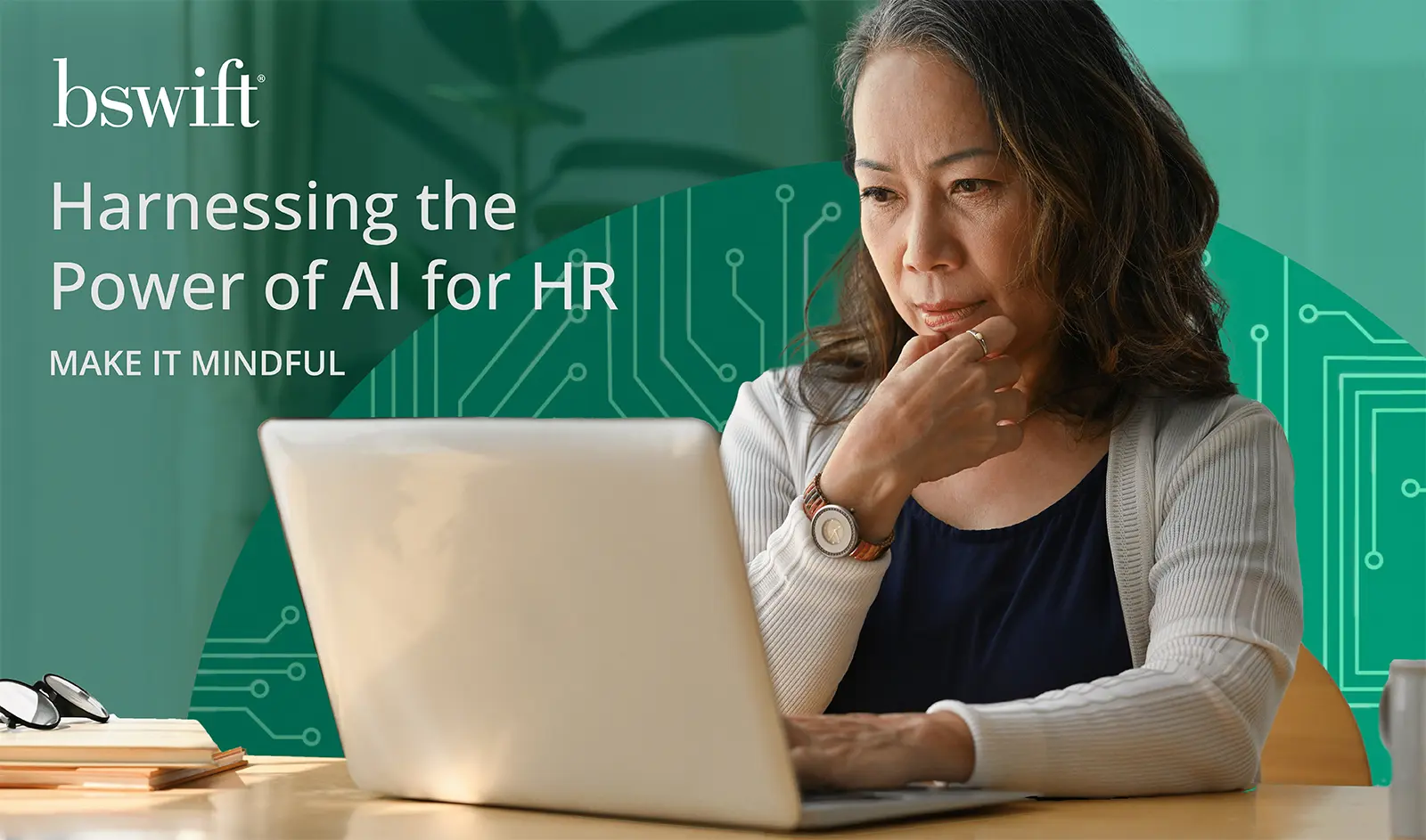 bswift®

Harnessing the Power of AI for HR

MAKE IT MINDFUL