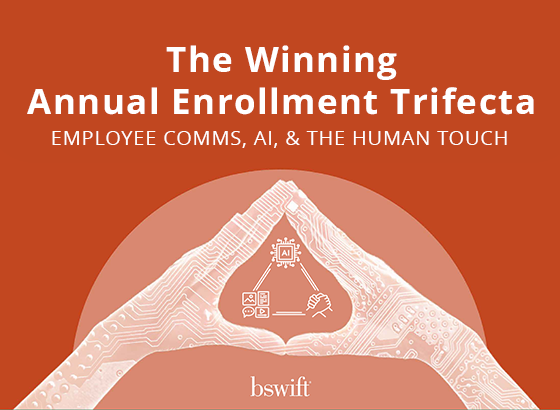 The Winning Annual Enrollment Trifecta

EMPLOYEE COMMS, AI, & THE HUMAN TOUCH

AI

bswift